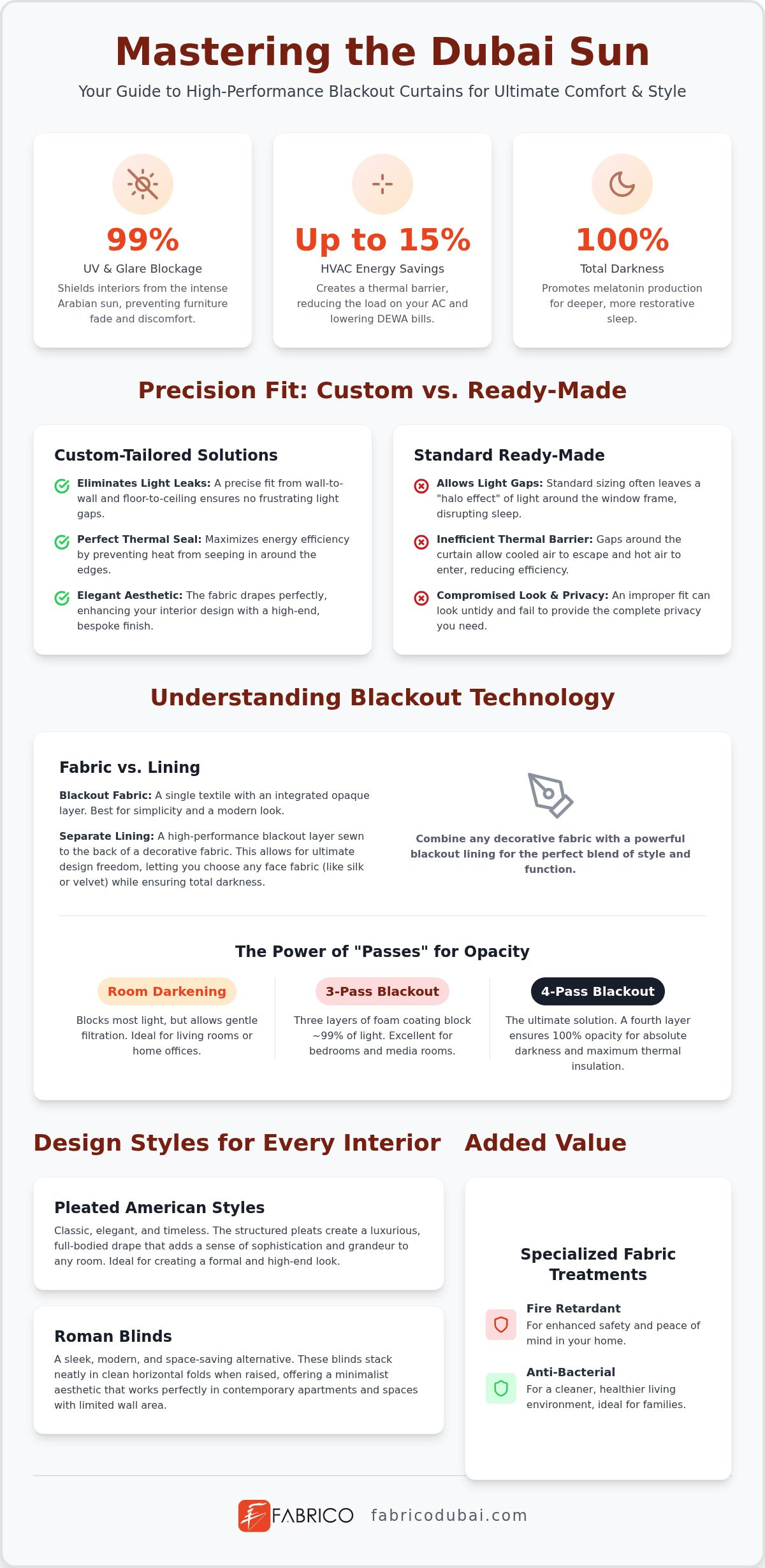 Mastering the Dubai Sun

Your Guide to High-Performance Blackout Curtains for Ultimate Comfort & Style

99%

UV & Glare Blockage

Shields interiors from the intense Arabian sun, preventing furniture fade and discomfort.

Up to 15%

HVAC Energy Savings

Creates a thermal barrier, reducing the load on your AC and lowering DEWA bills.

100%

Total Darkness

Promotes melatonin production for deeper, more restorative sleep.

Precision Fit: Custom vs. Ready-Made

Custom-Tailored Solutions

Eliminates Light Leaks: A precise fit from wall-to-wall and floor-to-ceiling ensures no frustrating light gaps.

Perfect Thermal Seal: Maximizes energy efficiency by preventing heat from seeping in around the edges.

Elegant Aesthetic: The fabric drapes perfectly, enhancing your interior design with a high-end, bespoke finish.

Standard Ready-Made

Allows Light Gaps: Standard sizing often leaves a "halo effect" of light around the window frame, disrupting sleep.

Inefficient Thermal Barrier: Gaps around the curtain allow cooled air to escape and hot air to enter, reducing efficiency.

Compromised Look & Privacy: An improper fit can look untidy and fail to provide the complete privacy you need.

Understanding Blackout Technology

Fabric vs. Lining

Blackout Fabric: A single textile with an integrated opaque layer. Best for simplicity and a modern look.

Separate Lining: A high-performance blackout layer sewn to the back of a decorative fabric. This allows for ultimate design freedom, letting you choose any face fabric (like silk or velvet) while ensuring total darkness.

Combine any decorative fabric with a powerful blackout lining for the perfect blend of style and function.

The Power of "Passes" for Opacity

Room Darkening

Blocks most light, but allows gentle filtration. Ideal for living rooms or home offices.

3-Pass Blackout

Three layers of foam coating block ~99% of light. Excellent for bedrooms and media rooms.

4-Pass Blackout

The ultimate solution. A fourth layer ensures 100% opacity for absolute darkness and maximum thermal insulation.

Design Styles for Every Interior

Pleated American Styles

Classic, elegant, and timeless. The structured pleats create a luxurious, full-bodied drape that adds a sense of sophistication and grandeur to any room. Ideal for creating a formal and high-end look.

Roman Blinds

A sleek, modern, and space-saving alternative. These blinds stack neatly in clean horizontal folds when raised, offering a minimalist aesthetic that works perfectly in contemporary apartments and spaces with limited wall area.

Added Value

Specialized Fabric Treatments

Fire Retardant

For enhanced safety and peace of mind in your home.

Anti-Bacterial

For a cleaner, healthier living environment, ideal for families.

FABRICO fabricodubai.com